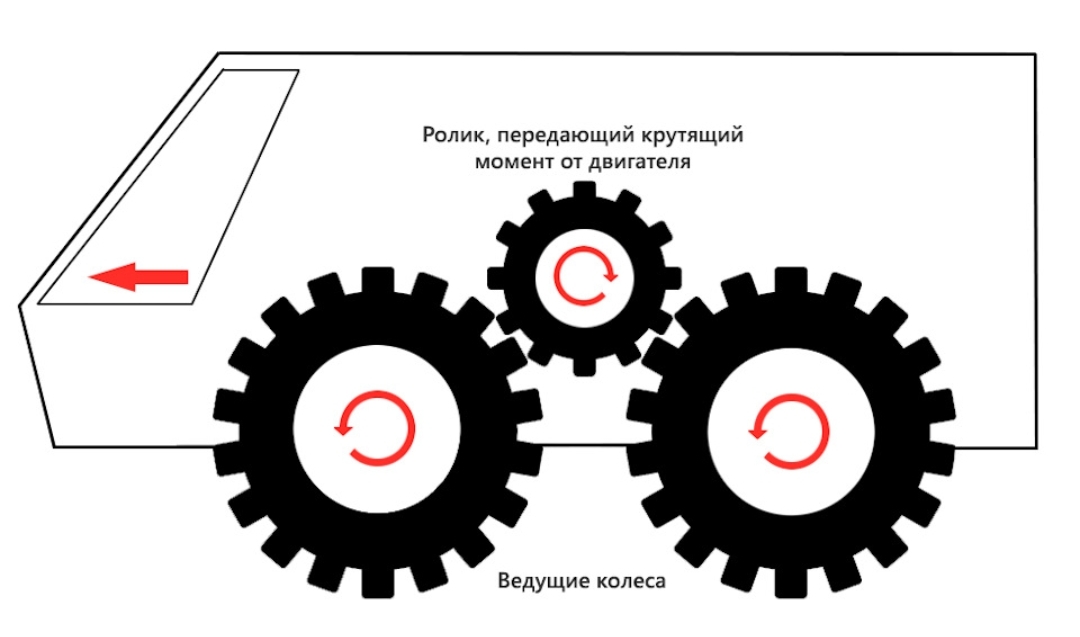 Ролик, передающий крутящий момент от двигателя

Ведущие колеса